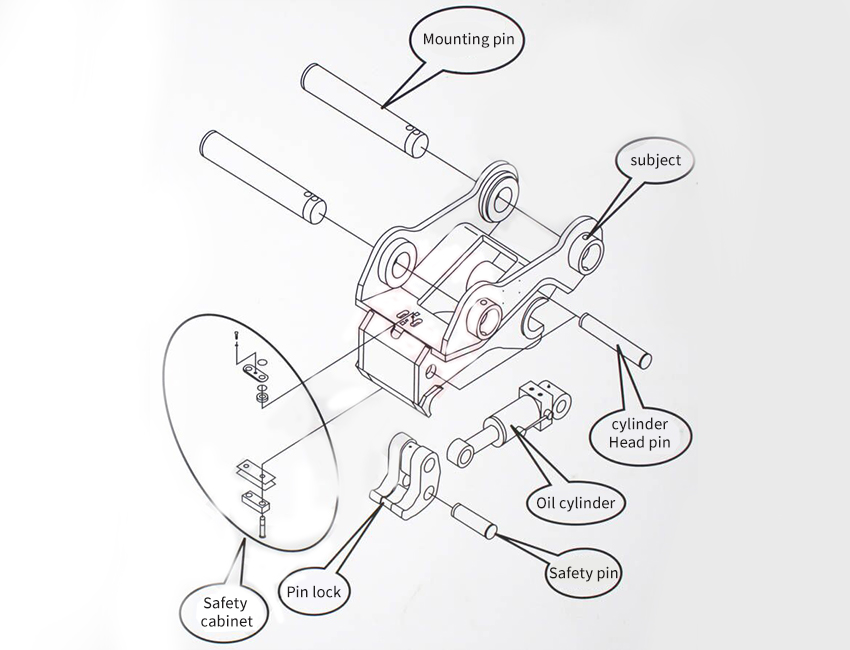 Mounting pin

subject

cylinder Head pin

Oil cylinder

Safety pin

Pin lock

Safety cabinet